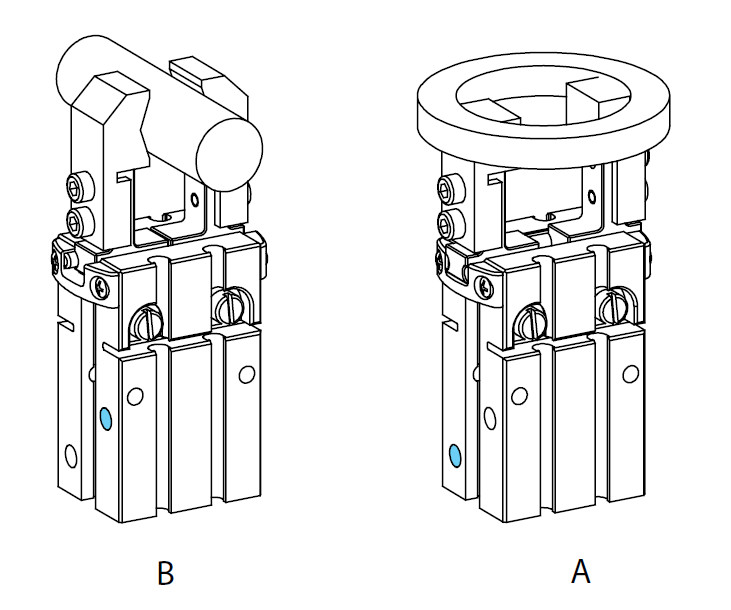 B

A